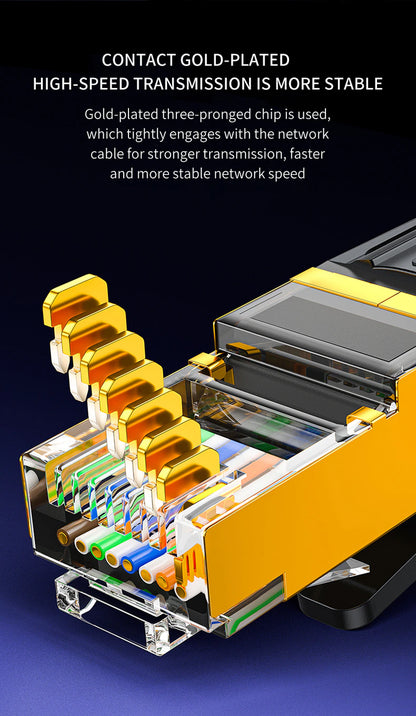 CONTACT GOLD-PLATED
HIGH-SPEED TRANSMISSION IS MORE STABLE

Gold-plated three-pronged chip is used, which tightly engages with the network cable for stronger transmission, faster and more stable network speed